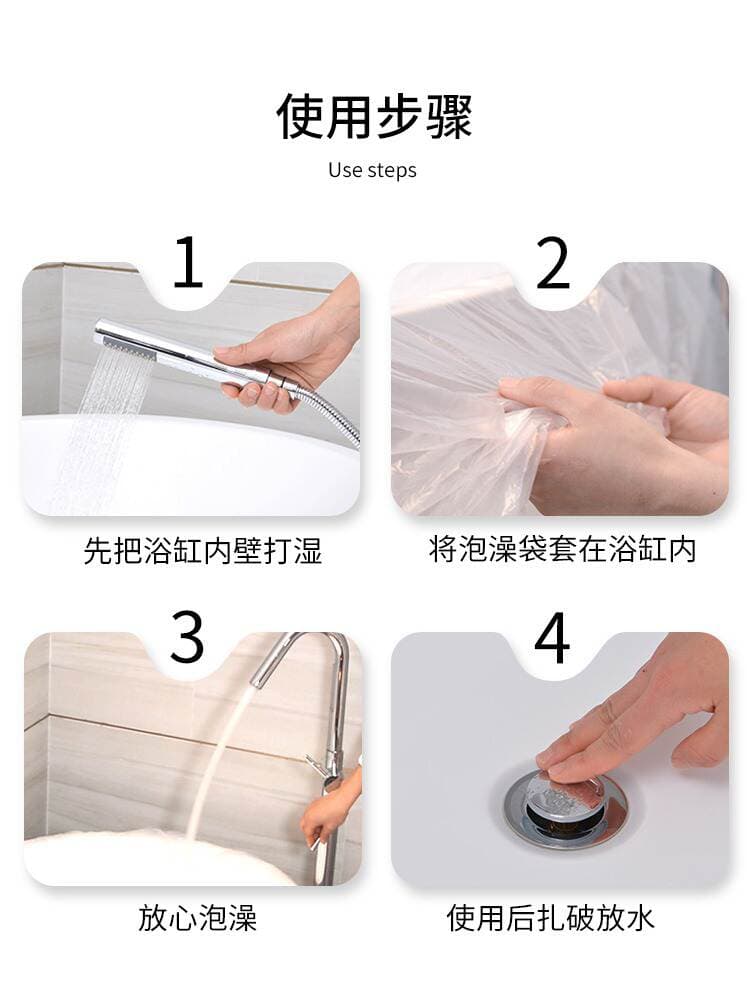 使用步骤
Use steps

1
先把浴缸内壁打湿

2
将泡澡袋套在浴缸内

3
放心泡澡

4
使用后扎破放水