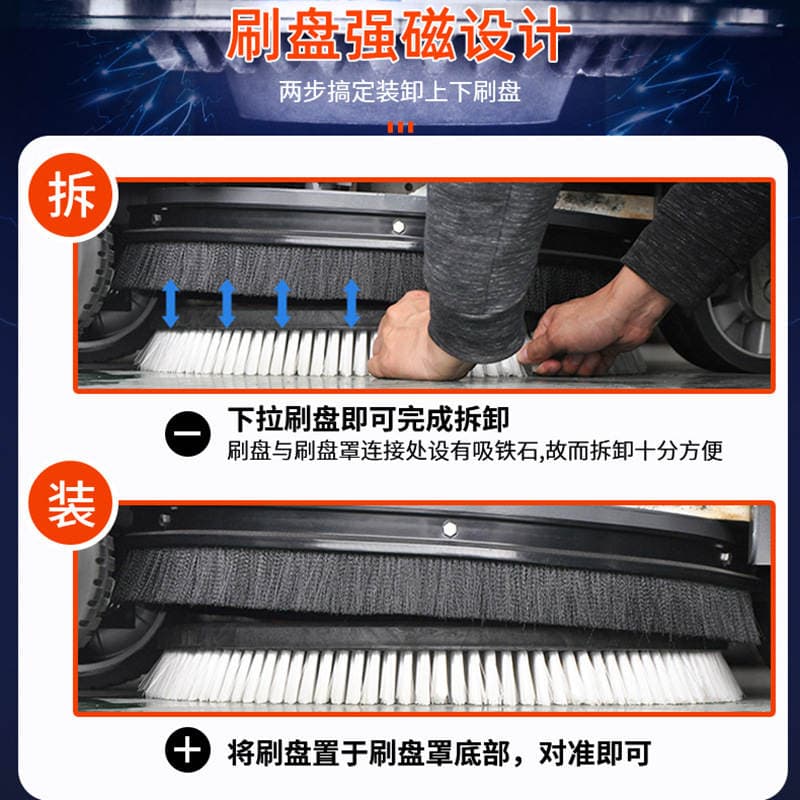 刷盘强磁设计

两步搞定装卸上下刷盘

拆

下拉刷盘即可完成拆卸

刷盘与刷盘罩连接处设有吸铁石,故而拆卸十分方便

装

将刷盘置于刷盘罩底部，对准即可