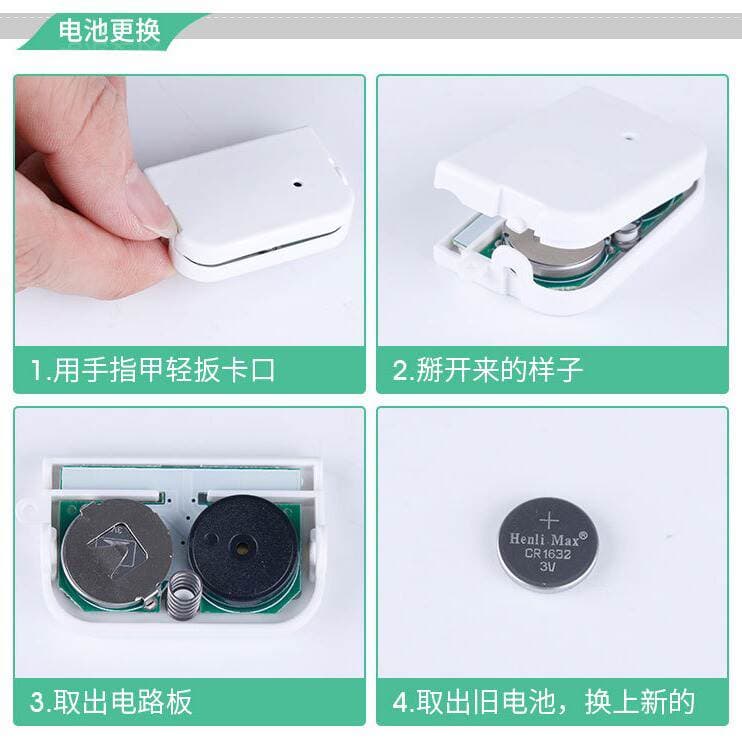 电池更换

1.用手指甲轻扳卡口

2.掰开来的样子

3.取出电路板

+
Henli Max®
CR1632
3V

4.取出旧电池，换上新的